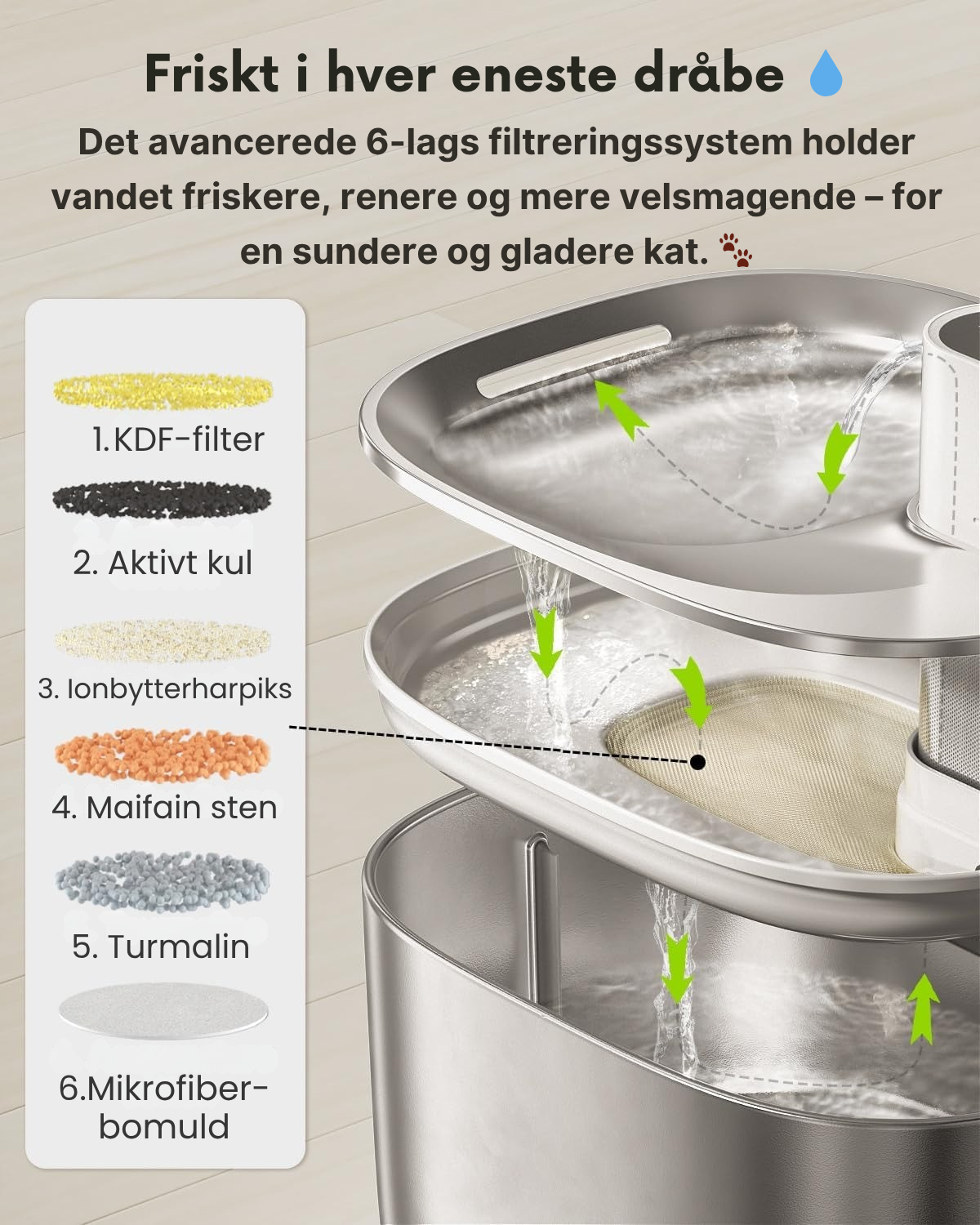 Friskt i hver eneste dråbe 💧

Det avancerede 6-lags filtreringssystem holder vandet friskere, renere og mere velsmagende – for en sundere og gladere kat. 🐾

1.KDF-filter

2. Aktivt kul

3. Ionbytterharpiks

4. Maifain sten

5. Turmalin

6.Mikrofiber-bomuld